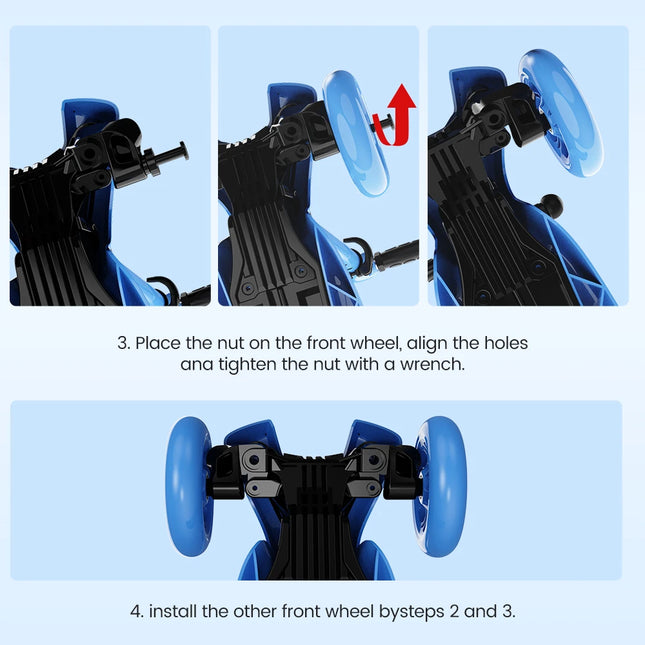 3. Place the nut on the front wheel, align the holes ana tighten the nut with a wrench.

4. install the other front wheel bysteps 2 and 3.