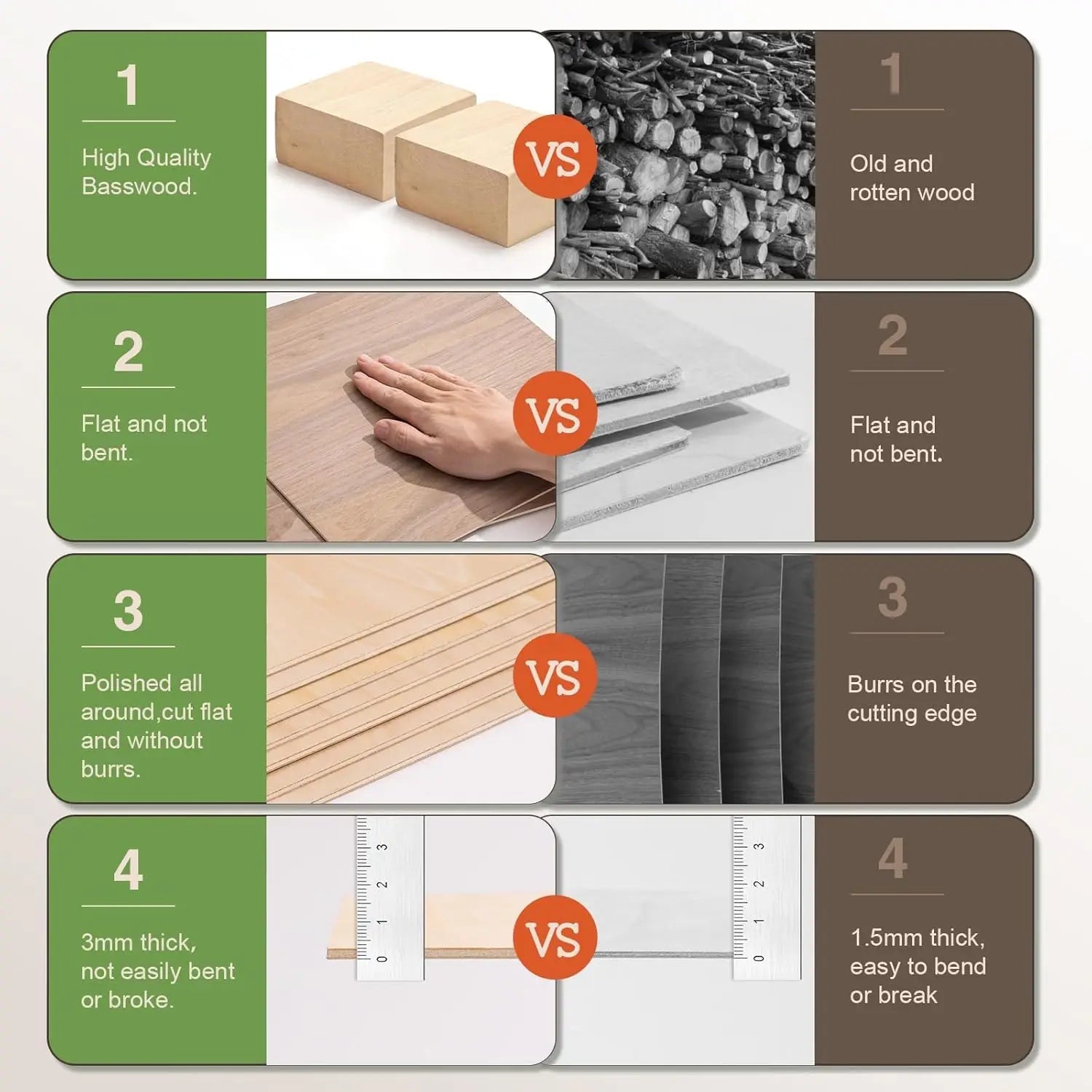 1

High Quality Basswood.

VS

1

Old and rotten wood

2

Flat and not bent.

VS

2

Flat and not bent.

3

Polished all around,cut flat and without burrs.

VS

3

Burrs on the cutting edge

4

3mm thick, not easily bent or broke.

0 1 2 3

VS

0 1 2 3

4

1.5mm thick, easy to bend or break