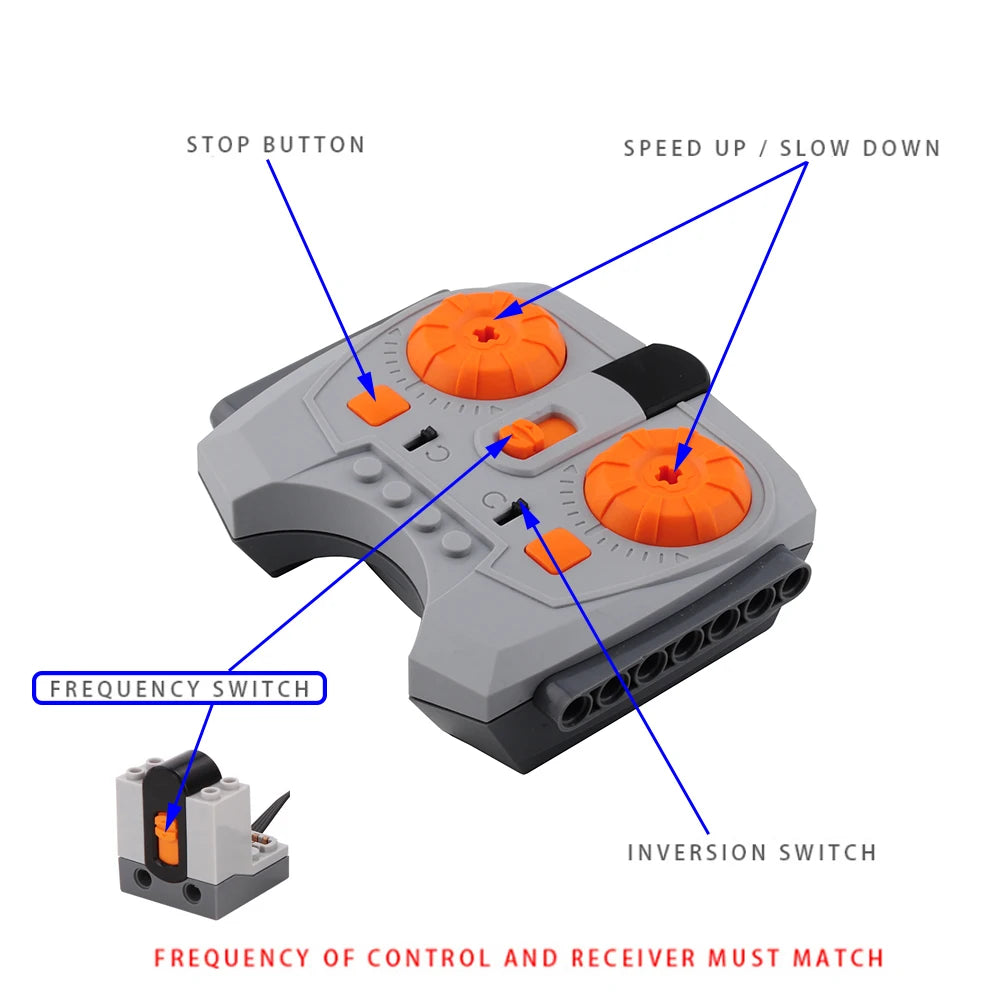 STOP BUTTON

SPEED UP / SLOW DOWN

FREQUENCY SWITCH

INVERSION SWITCH

FREQUENCY OF CONTROL AND RECEIVER MUST MATCH