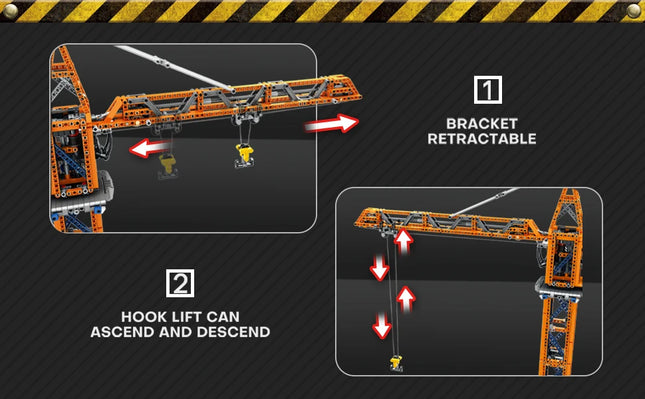 1

BRACKET
RETRACTABLE

2

HOOK LIFT CAN
ASCEND AND DESCEND