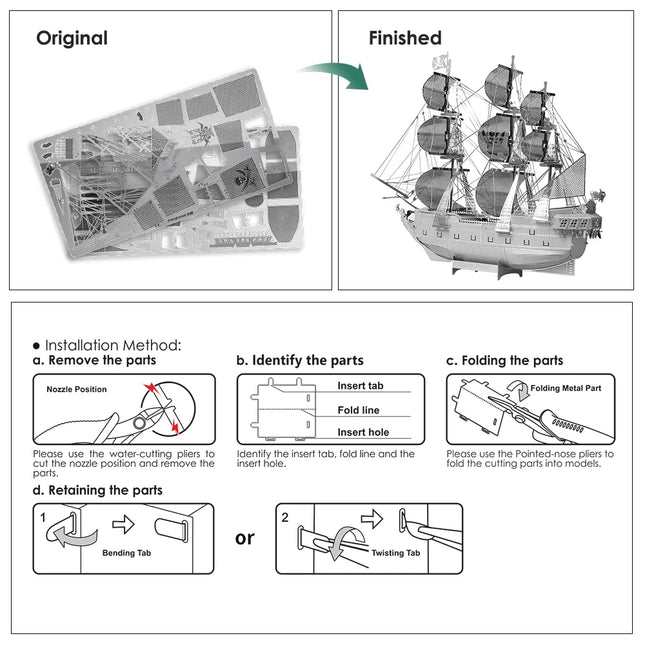 Original

Finished

● Installation Method:

a. Remove the parts

Nozzle Position

Please use the water-cutting pliers to cut the nozzle position and remove the parts.

b. Identify the parts

Insert tab

Fold line

Insert hole

Identify the insert tab, fold line and the insert hole.

c. Folding the parts

Folding Metal Part

Please use the Pointed-nose pliers to fold the cutting parts into models.

d. Retaining the parts

1

Bending Tab

or

2

Twisting Tab